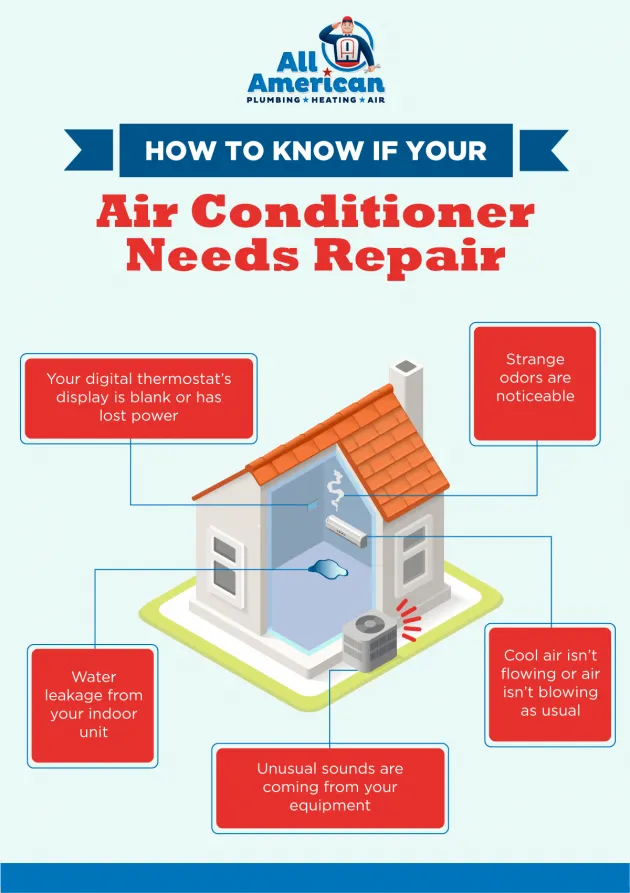 All American
PLUMBING ★ HEATING ★ AIR

HOW TO KNOW IF YOUR

Air Conditioner Needs Repair

Your digital thermostat's display is blank or has lost power

Strange odors are noticeable

Water leakage from your indoor unit

Cool air isn't flowing or air isn't blowing as usual

Unusual sounds are coming from your equipment